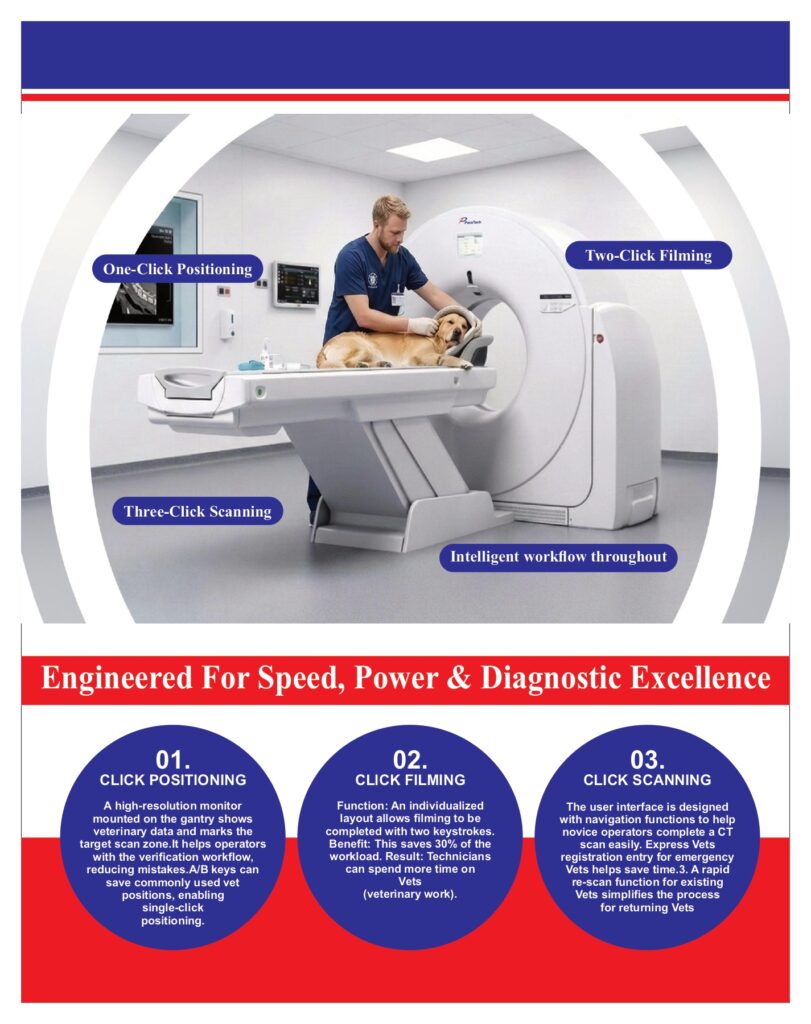 One-Click Positioning

Two-Click Filming

Three-Click Scanning

Intelligent workflow throughout

Engineered For Speed, Power & Diagnostic Excellence

01.
CLICK POSITIONING

A high-resolution monitor mounted on the gantry shows veterinary data and marks the target scan zone.It helps operators with the verification workflow, reducing mistakes.A/B keys can save commonly used vet positions, enabling single-click positioning.

02.
CLICK FILMING

Function: An individualized layout allows filming to be completed with two keystrokes. Benefit: This saves 30% of the workload. Result: Technicians can spend more time on Vets (veterinary work).

03.
CLICK SCANNING

The user interface is designed with navigation functions to help novice operators complete a CT scan easily. Express Vets registration entry for emergency Vets helps save time.3. A rapid re-scan function for existing Vets simplifies the process for returning Vets